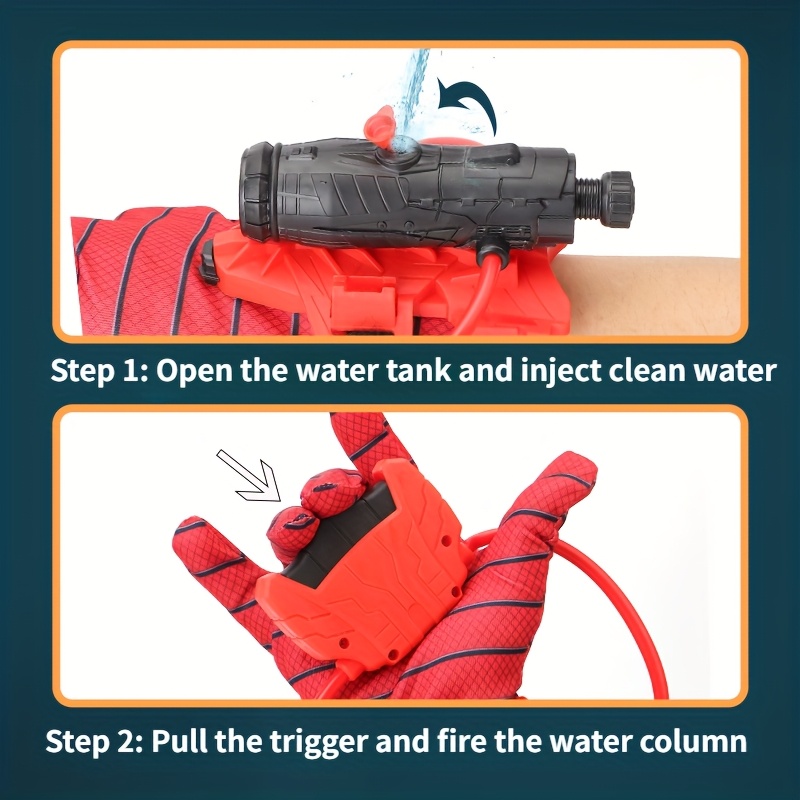 Step 1: Open the water tank and inject clean water

Step 2: Pull the trigger and fire the water column